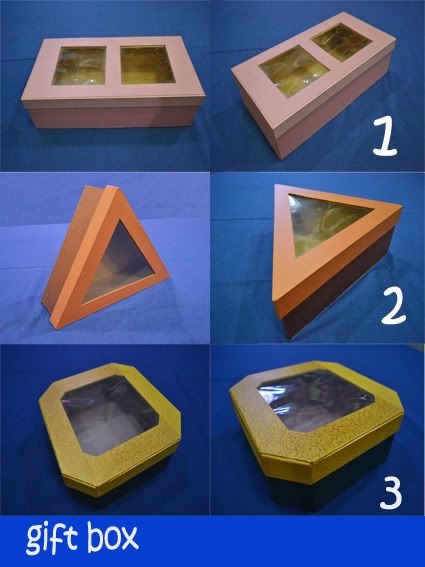 1

2

3

gift box